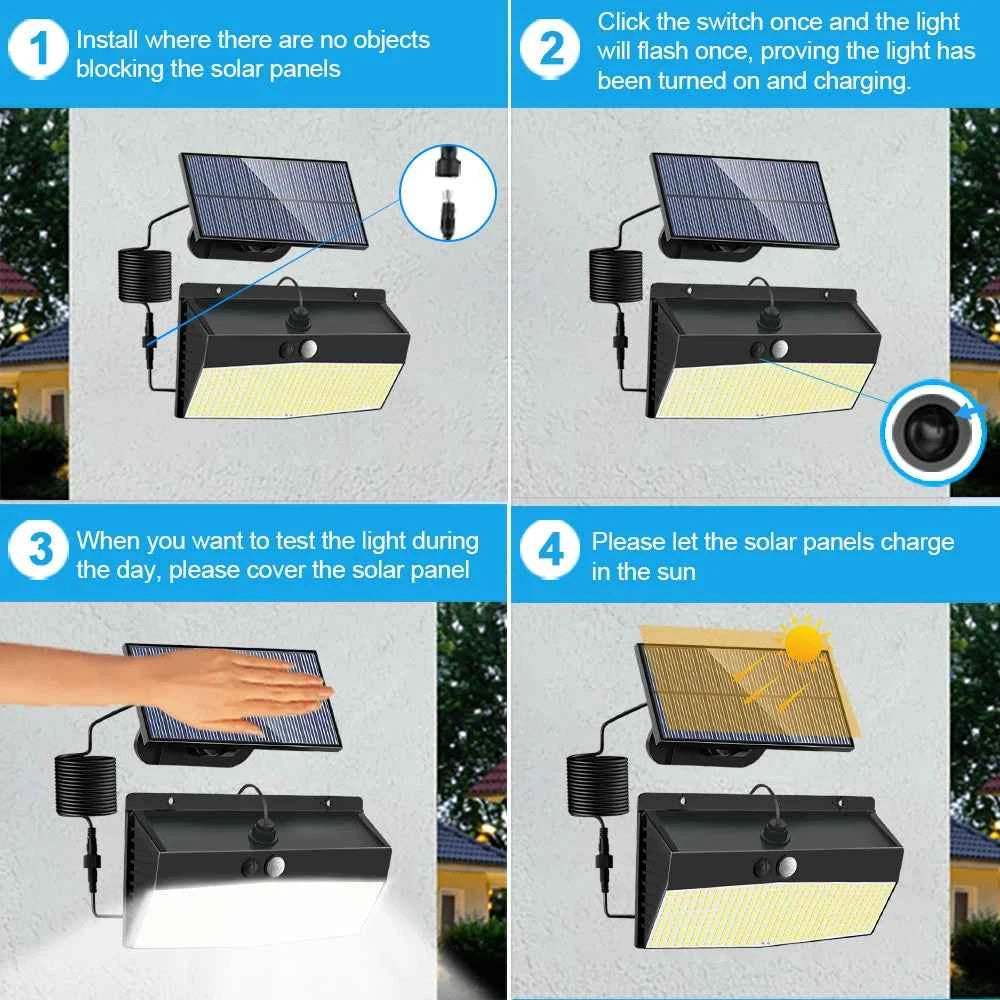 1 Install where there are no objects blocking the solar panels

2 Click the switch once and the light will flash once, proving the light has been turned on and charging.

3 When you want to test the light during the day, please cover the solar panel

4 Please let the solar panels charge in the sun